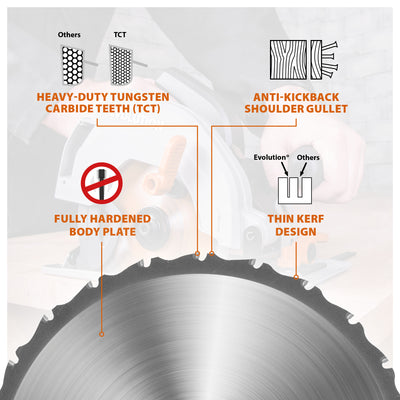 Others

TCT

HEAVY-DUTY TUNGSTEN CARBIDE TEETH (TCT)

ANTI-KICKBACK SHOULDER GULLET

Evolution®

Others

FULLY HARDENED BODY PLATE

THIN KERF DESIGN