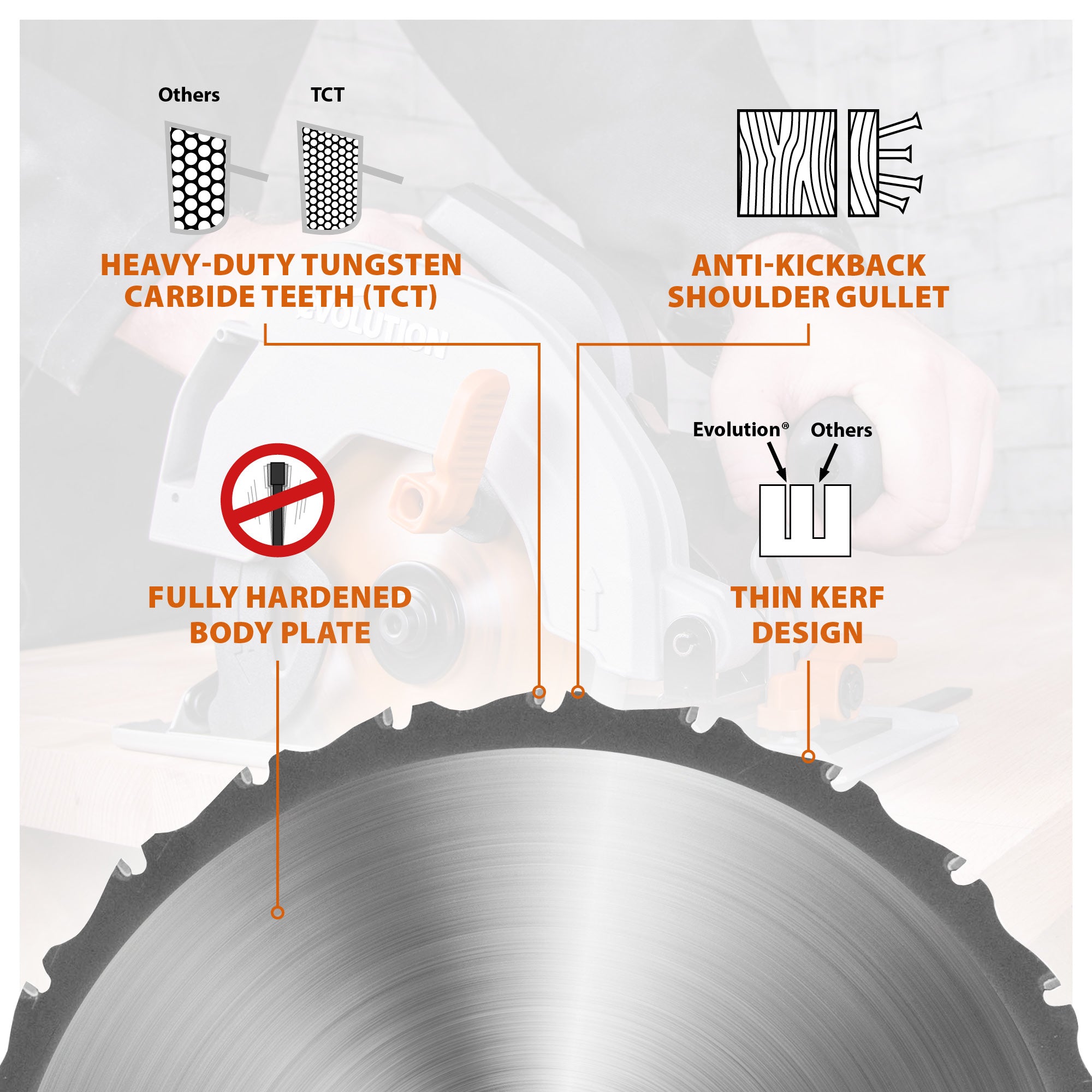 Others TCT

HEAVY-DUTY TUNGSTEN CARBIDE TEETH (TCT)

ANTI-KICKBACK SHOULDER GULLET

EVOLUTION

Evolution® Others

FULLY HARDENED BODY PLATE

THIN KERF DESIGN