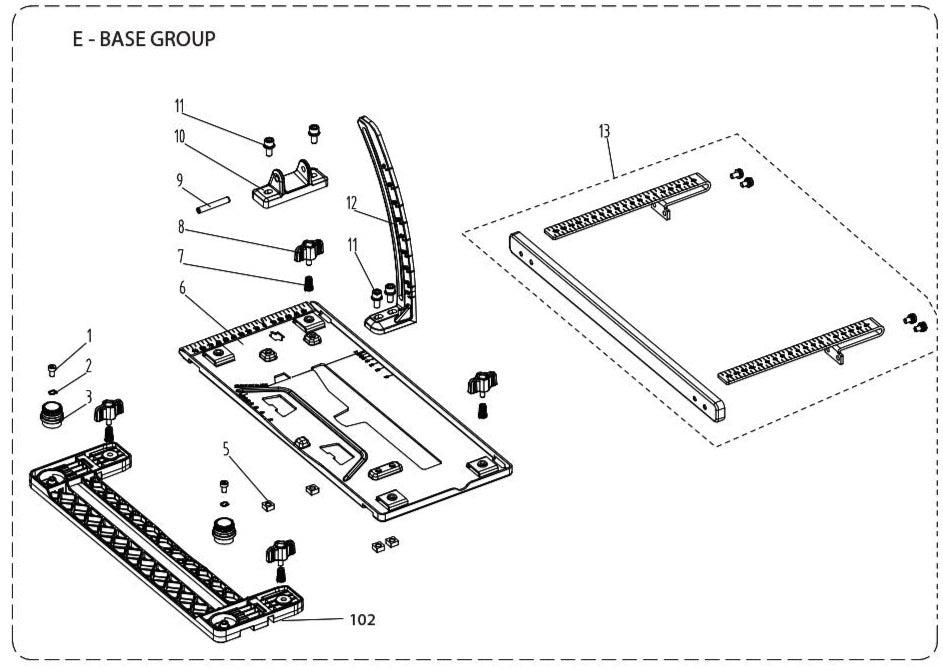 E - BASE GROUP

11
10
9
8
7
6
12
11
13
1
2
3
5
102